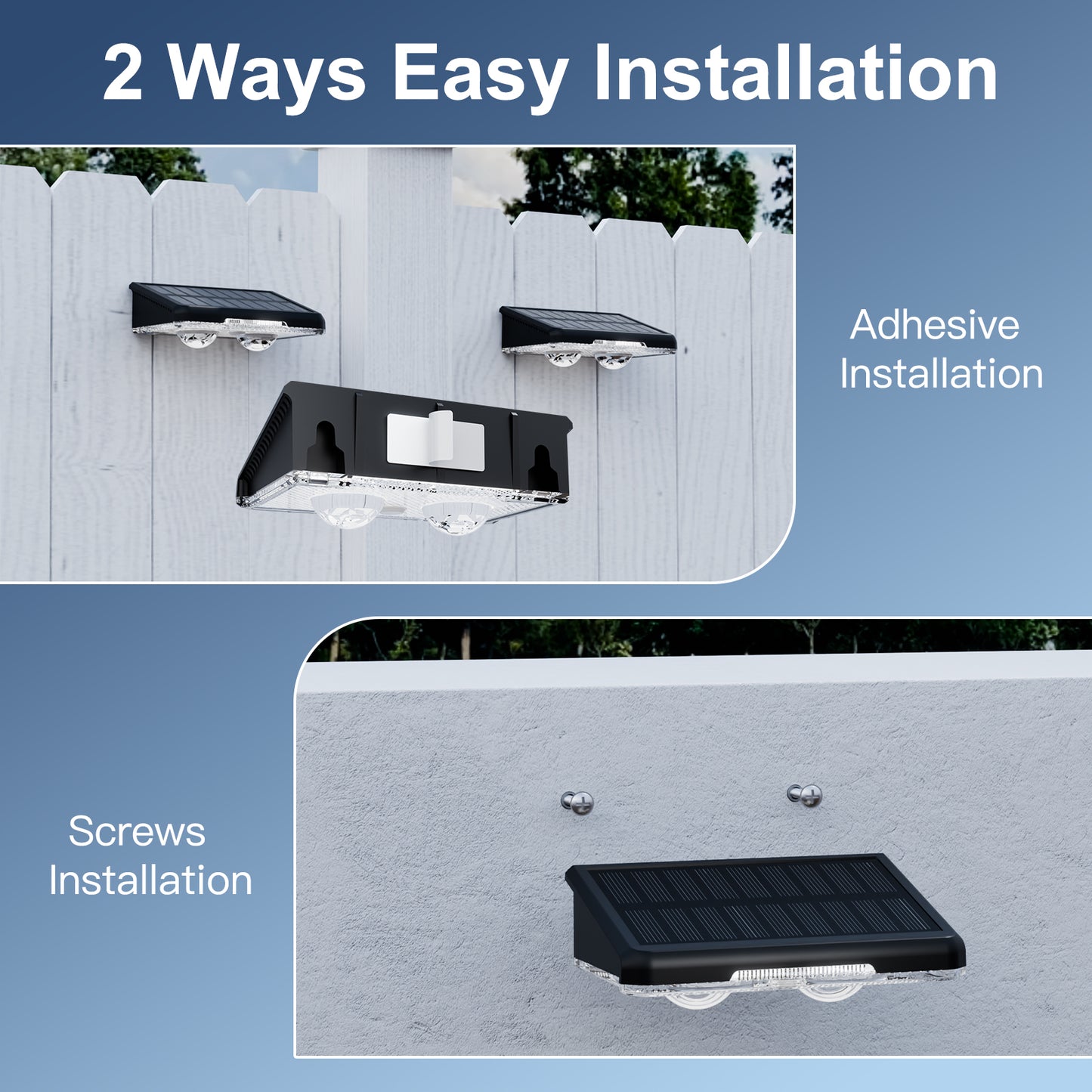 2 Ways Easy Installation

Adhesive Installation

Screws Installation