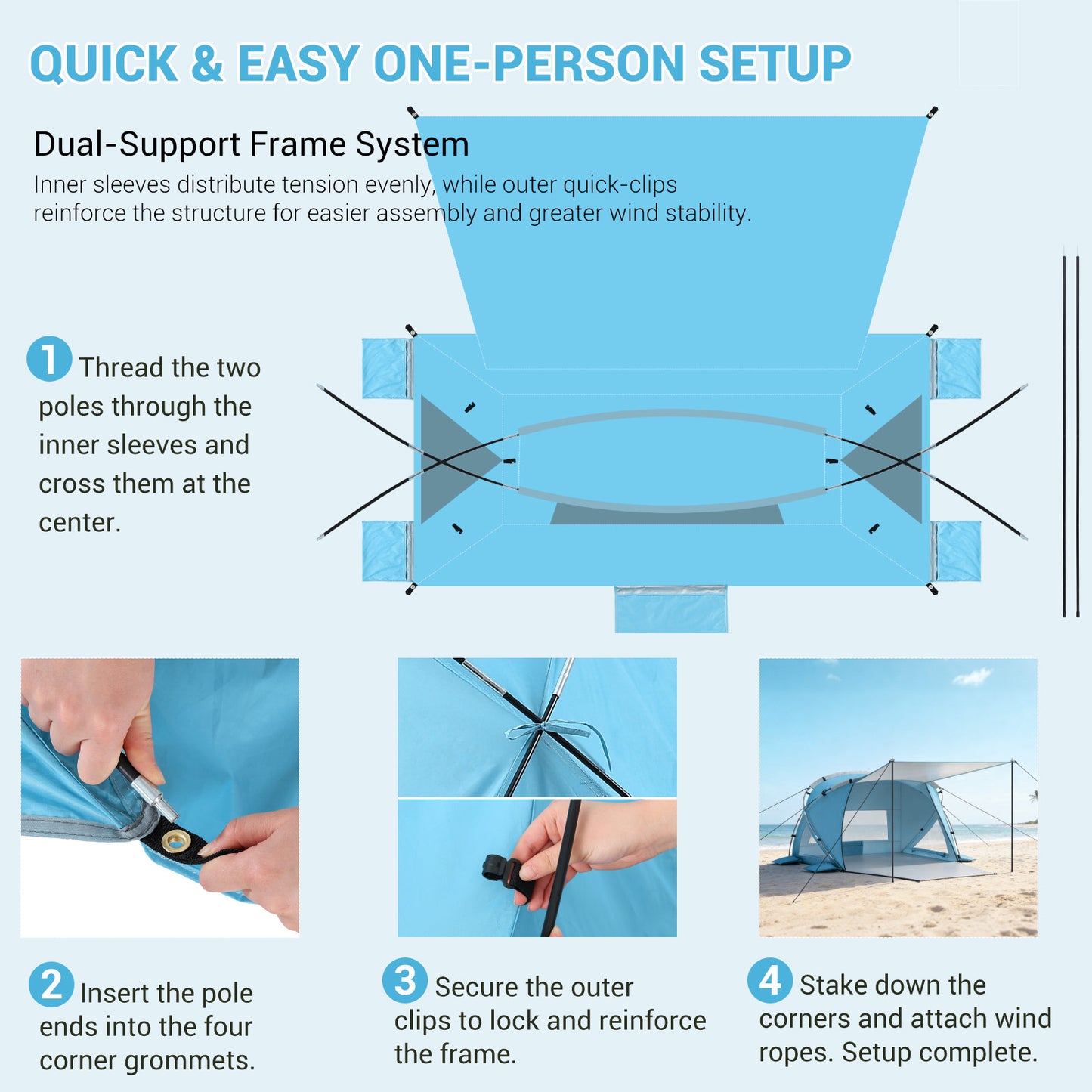 QUICK & EASY ONE-PERSON SETUP

Dual-Support Frame System

Inner sleeves distribute tension evenly, while outer quick-clips reinforce the structure for easier assembly and greater wind stability.

1 Thread the two poles through the inner sleeves and cross them at the center.

2 Insert the pole ends into the four corner grommets.

3 Secure the outer clips to lock and reinforce the frame.

4 Stake down the corners and attach wind ropes. Setup complete.