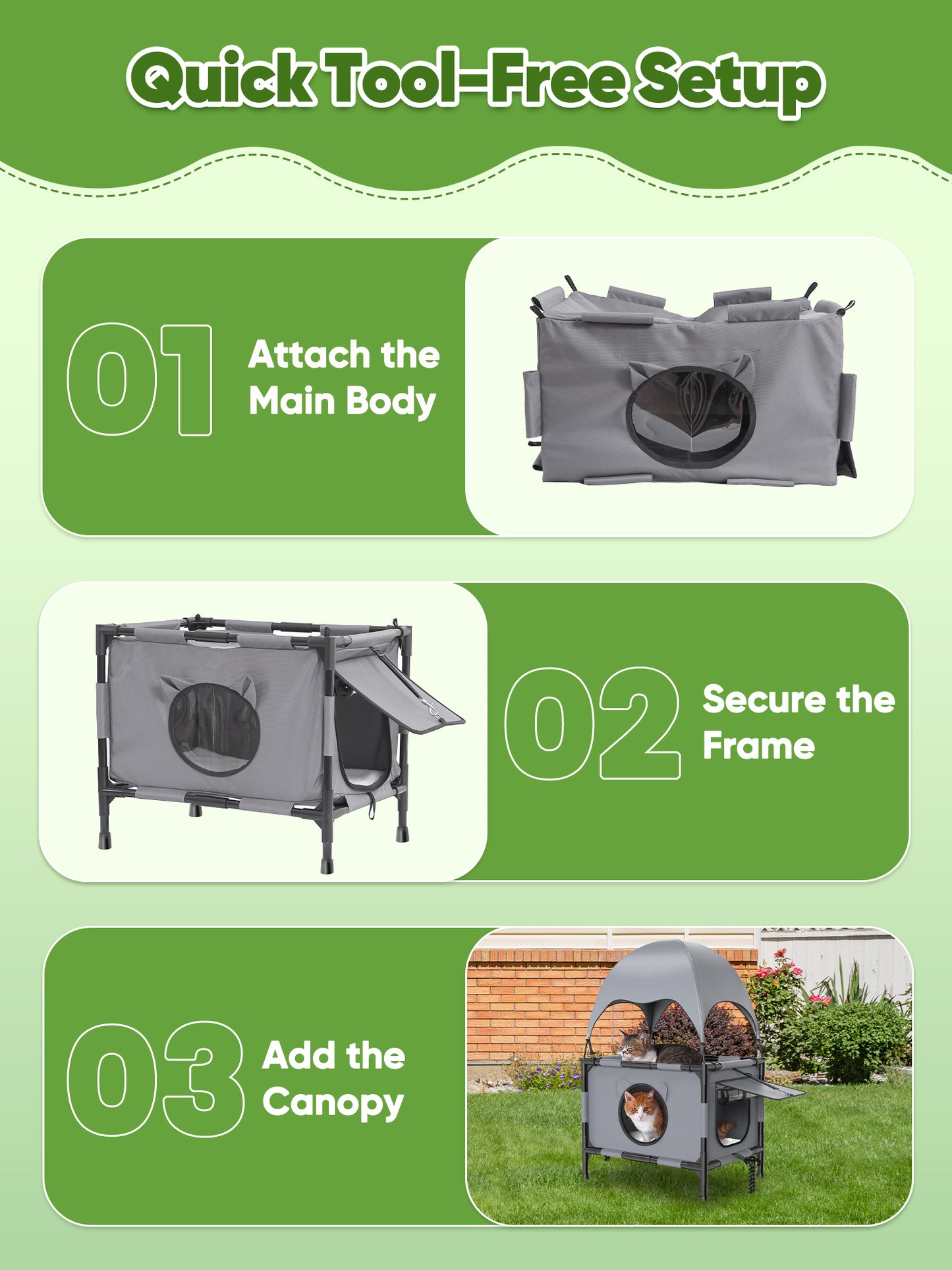 Quick Tool-Free Setup

01 Attach the Main Body

02 Secure the Frame

03 Add the Canopy