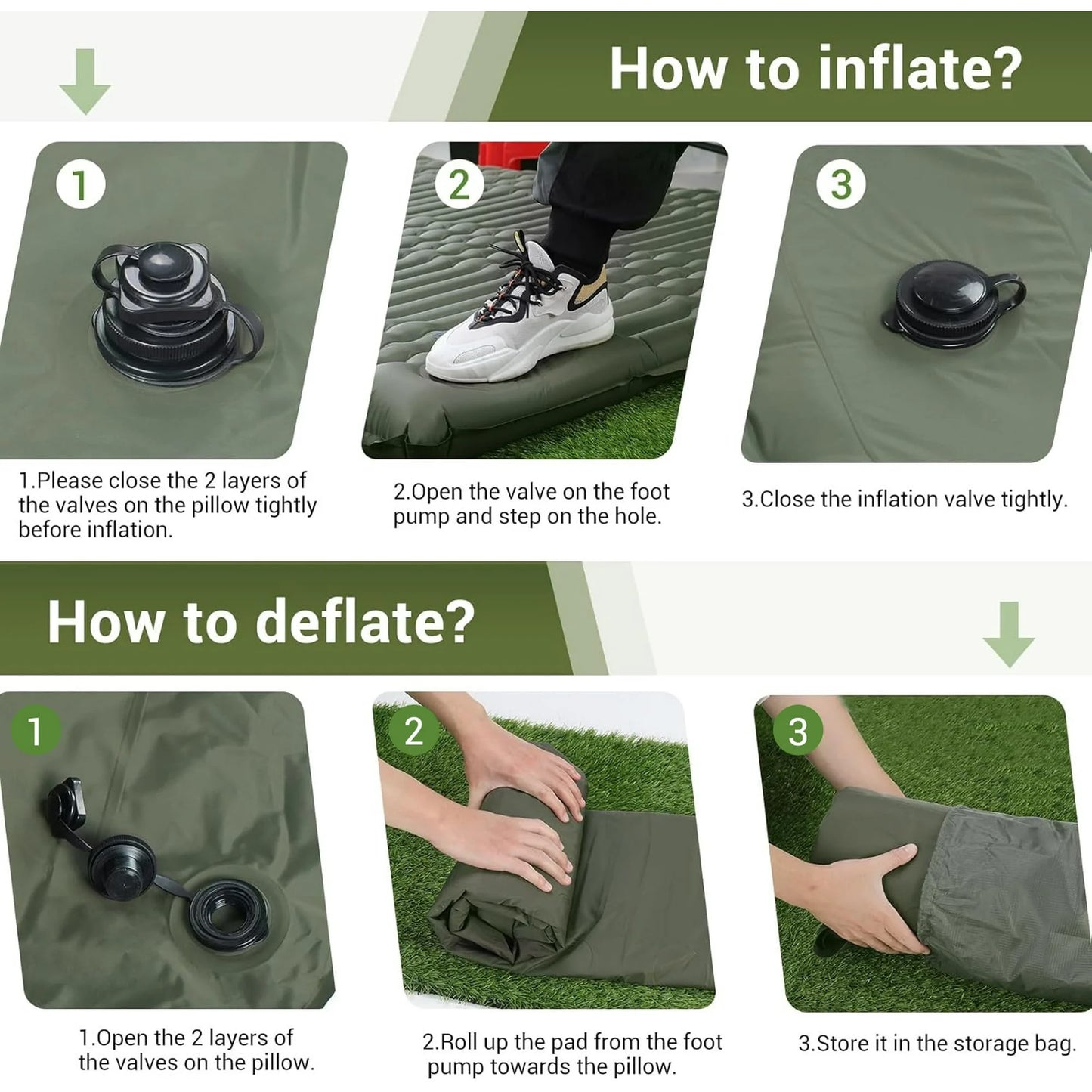 How to inflate?

1

2

3

1.Please close the 2 layers of the valves on the pillow tightly before inflation.

2.Open the valve on the foot pump and step on the hole.

3.Close the inflation valve tightly.

How to deflate?

1

2

3

1.Open the 2 layers of the valves on the pillow.

2.Roll up the pad from the foot pump towards the pillow.

3.Store it in the storage bag.