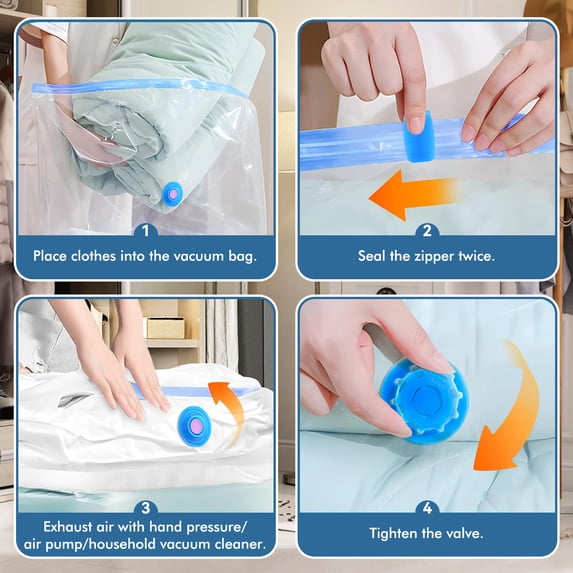 1
Place clothes into the vacuum bag.

2
Seal the zipper twice.

3
Exhaust air with hand pressure/ air pump/household vacuum cleaner.

4
Tighten the valve.